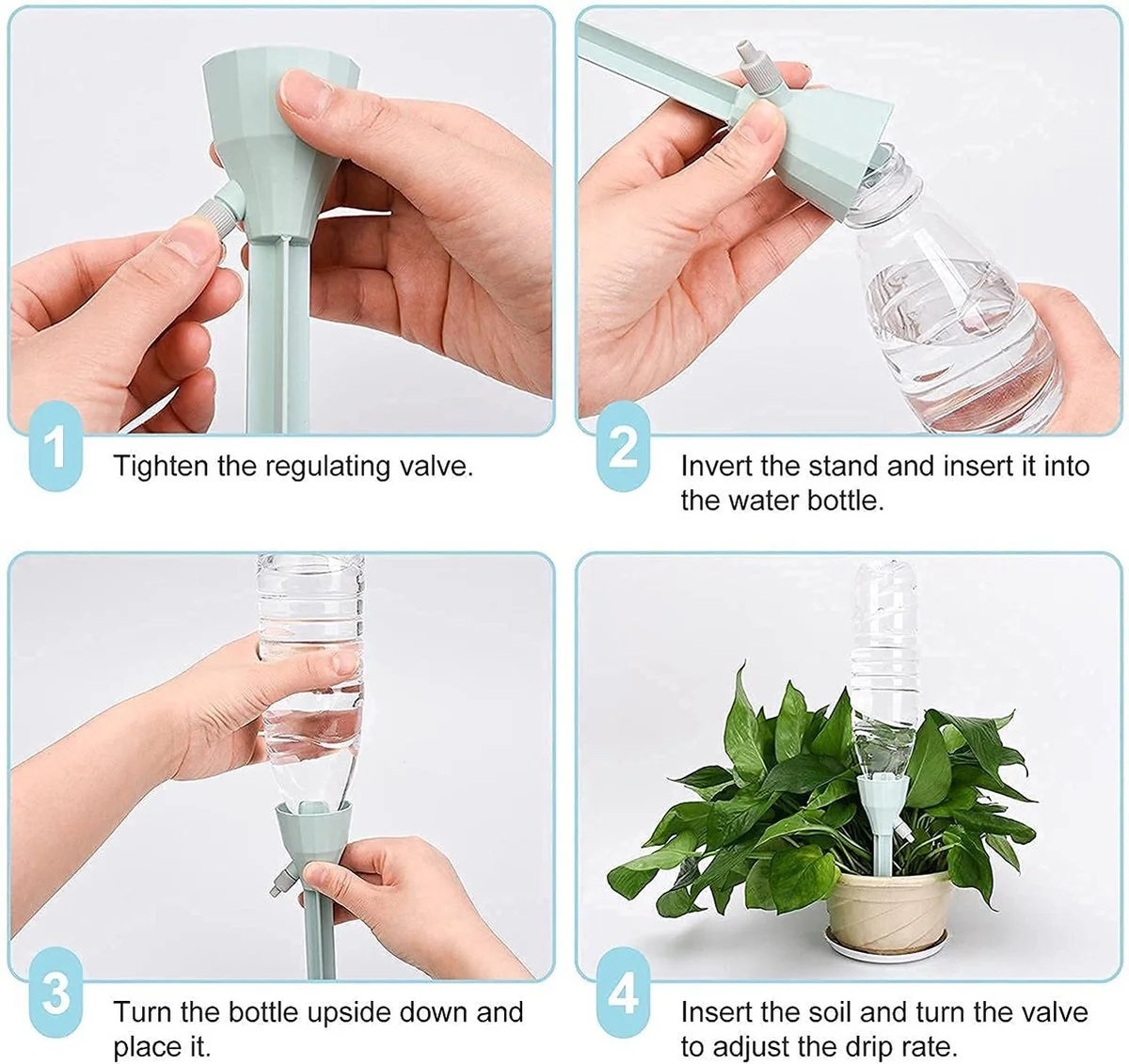 1
Tighten the regulating valve.

2
Invert the stand and insert it into the water bottle.

3
Turn the bottle upside down and place it.

4
Insert the soil and turn the valve to adjust the drip rate.