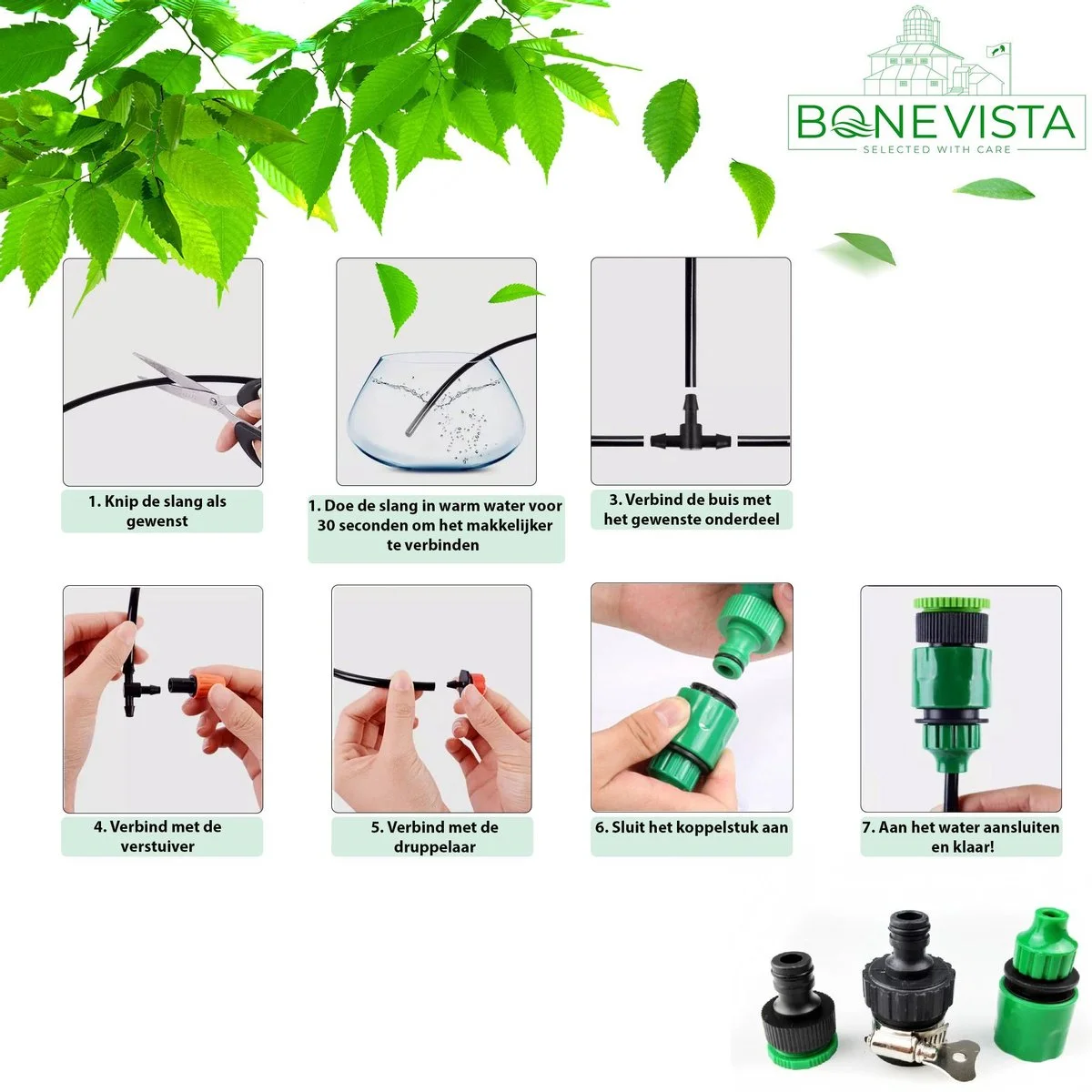 BONEVISTA
SELECTED WITH CARE

1. Knip de slang als gewenst

1. Doe de slang in warm water voor 30 seconden om het makkelijker te verbinden

3. Verbind de buis met het gewenste onderdeel

4. Verbind met de verstuiver

5. Verbind met de druppelaar

6. Sluit het koppelstuk aan

7. Aan het water aansluiten en klaar!